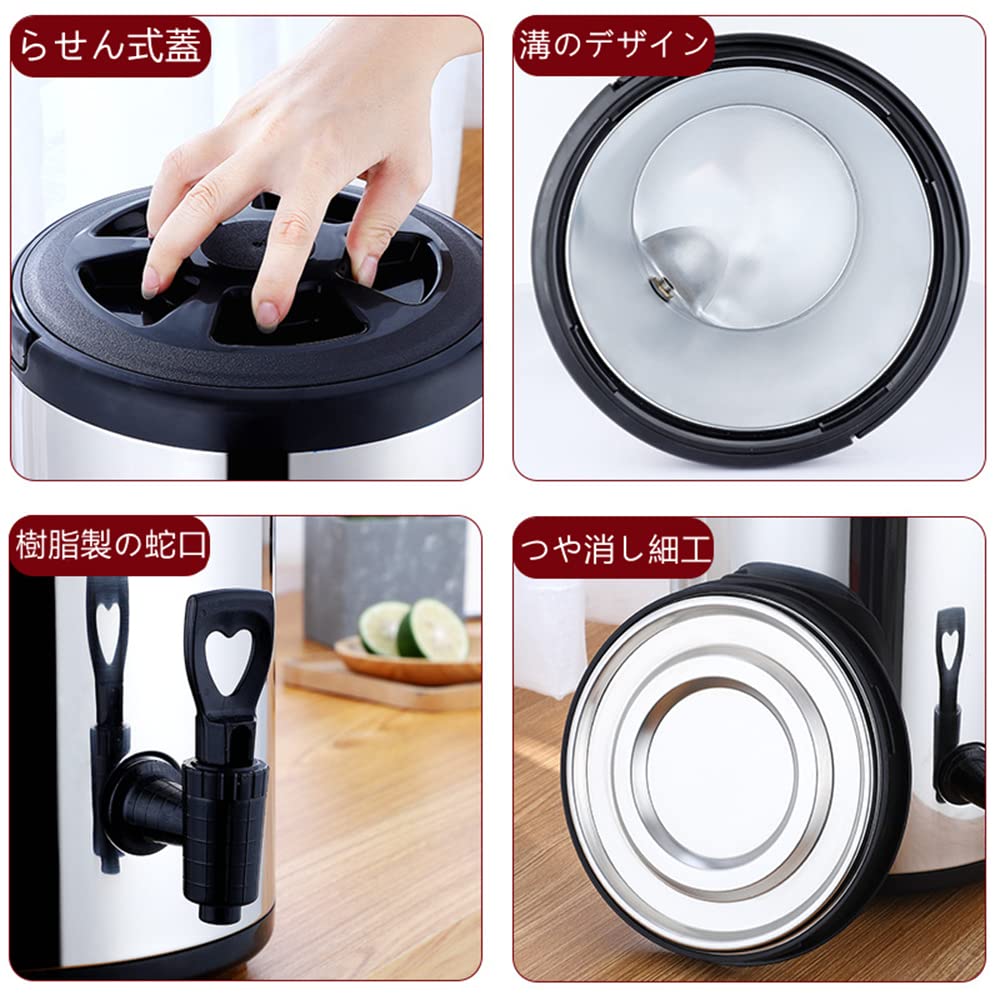 らせん式蓋

溝のデザイン

樹脂製の蛇口

つや消し細工